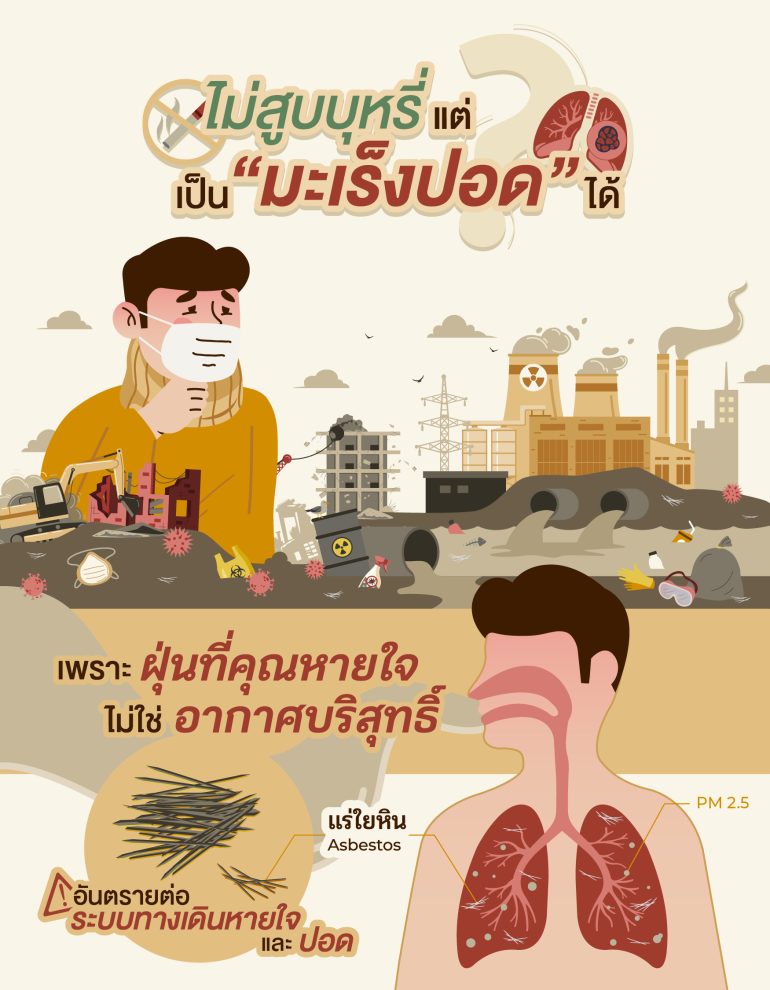 ไม่สูบบุหรี่ แต่ เป็น "มะเร็งปอด" ได้

เพราะ ฝุ่นที่คุณหายใจ ไม่ใช่ อากาศบริสุทธิ์

แร่ใยหิน
Asbestos

PM 2.5

อันตรายต่อ ระบบทางเดินหายใจ และ ปอด